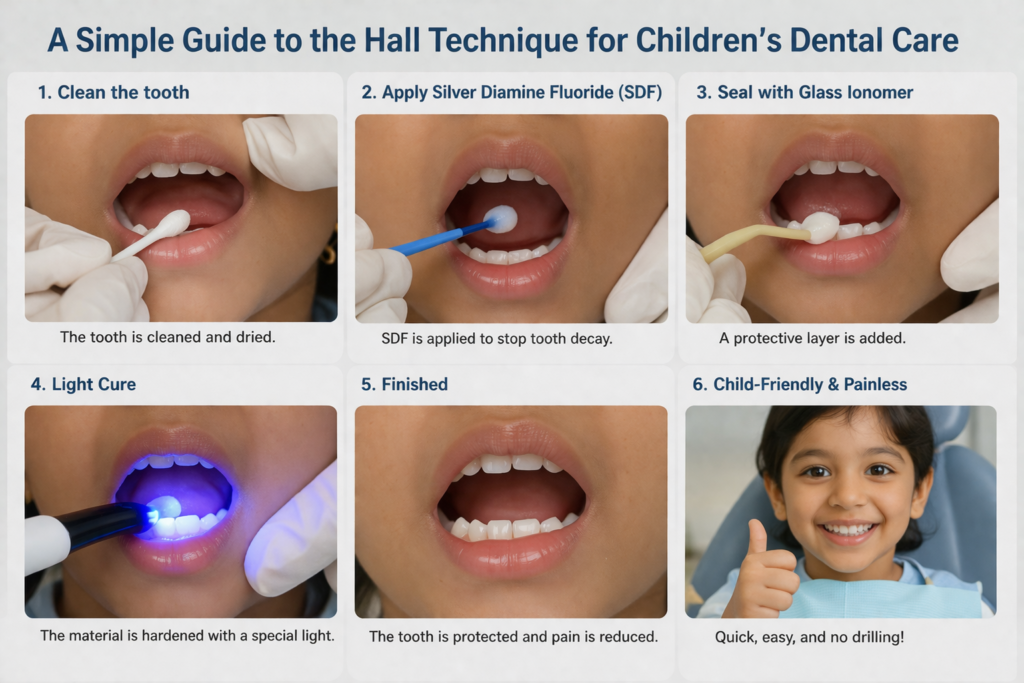 A Simple Guide to the Hall Technique for Children's Dental Care

1. Clean the tooth

The tooth is cleaned and dried.

2. Apply Silver Diamine Fluoride (SDF)

SDF is applied to stop tooth decay.

3. Seal with Glass Ionomer

A protective layer is added.

4. Light Cure

The material is hardened with a special light.

5. Finished

The tooth is protected and pain is reduced.

6. Child-Friendly & Painless

Quick, easy, and no drilling!